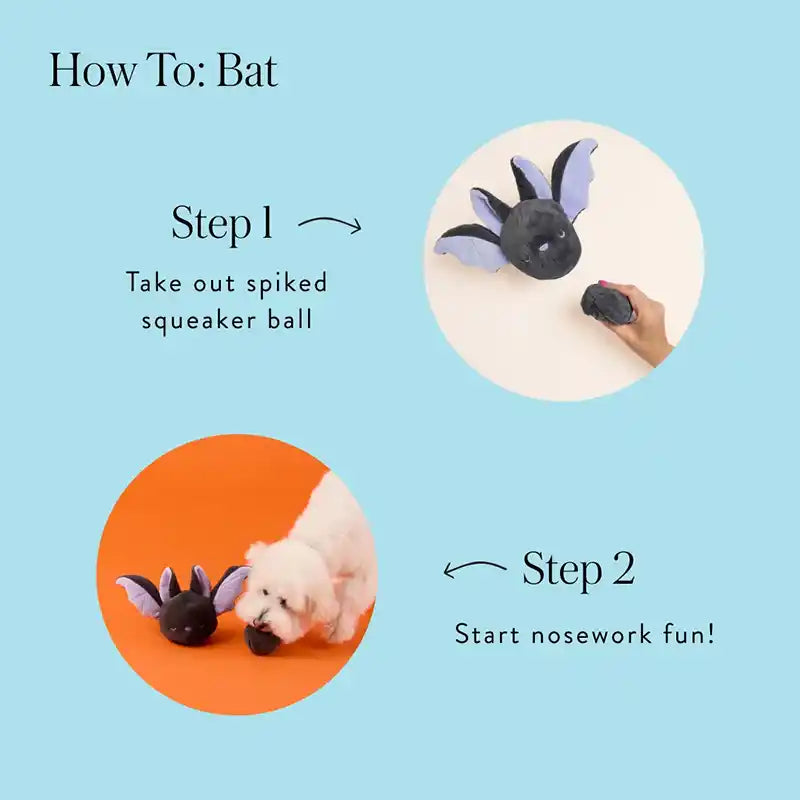 How To: Bat

Step 1

Take out spiked squeaker ball

Step 2

Start nosework fun!