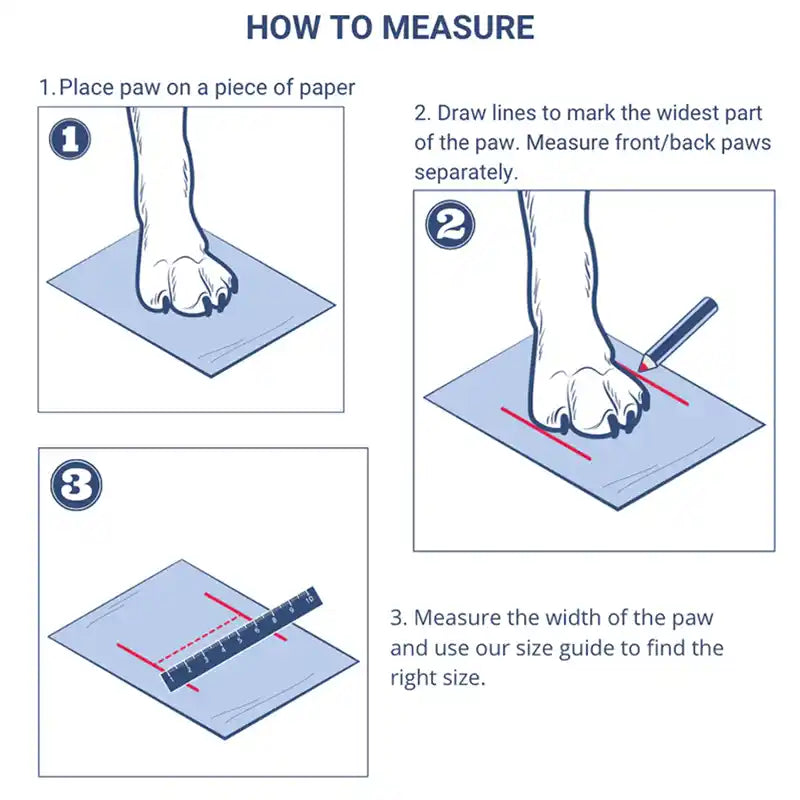 HOW TO MEASURE

1. Place paw on a piece of paper

1

2. Draw lines to mark the widest part of the paw. Measure front/back paws separately.

2

3

1 2 3 4 5 6 7 8 9 10

3. Measure the width of the paw and use our size guide to find the right size.