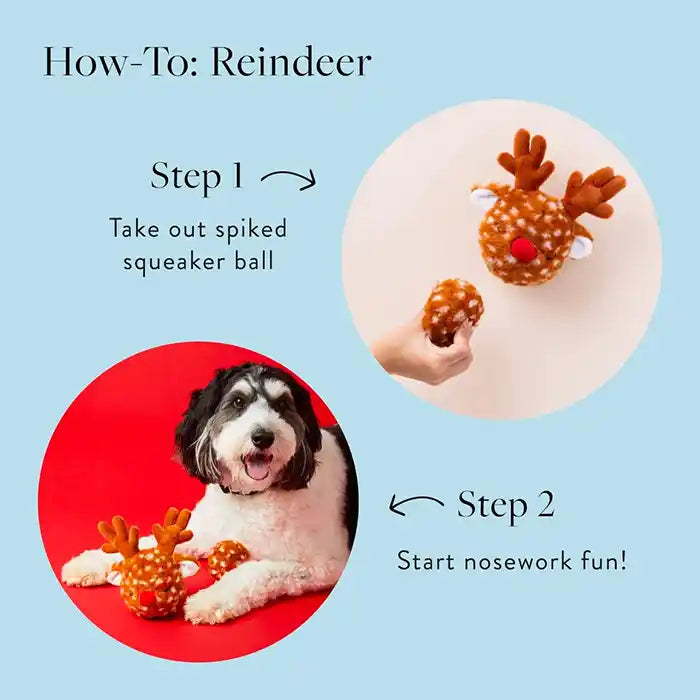 How-To: Reindeer

Step 1

Take out spiked squeaker ball

Step 2

Start nosework fun!